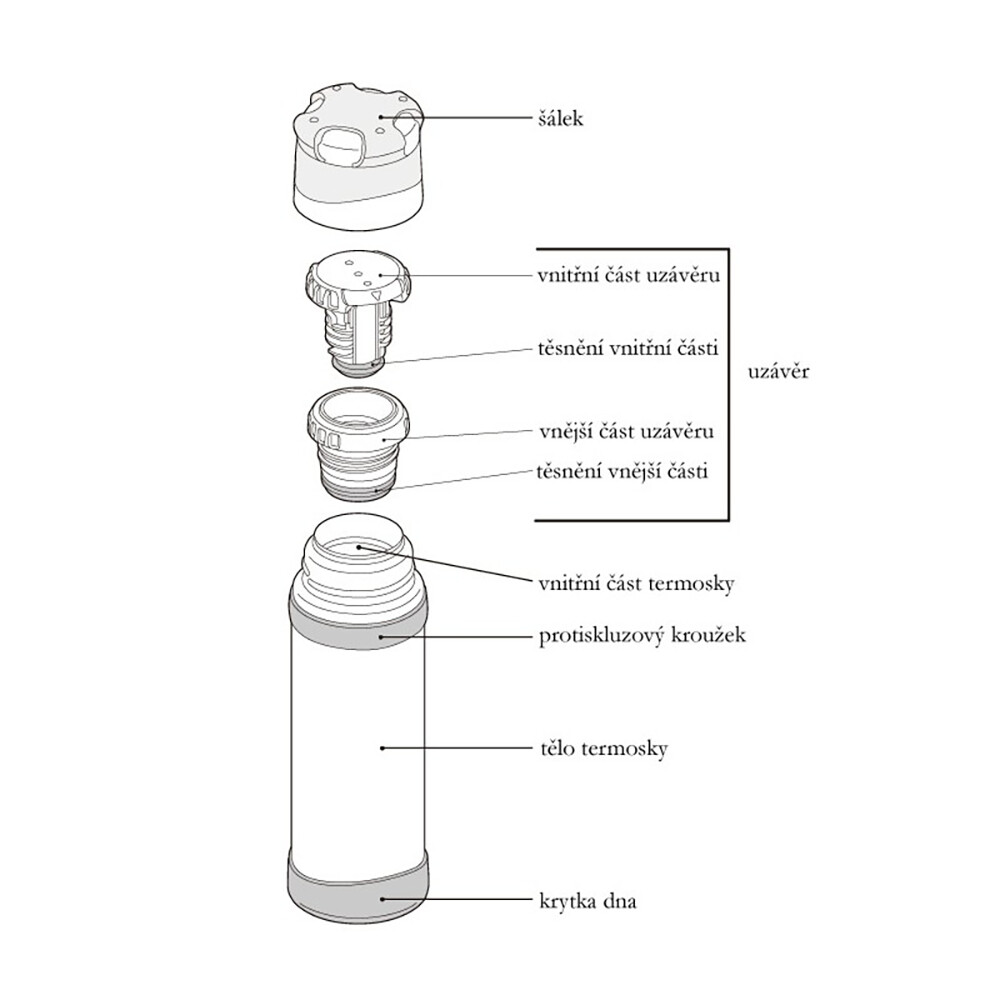 šálek

vnitřní část uzávěru

těsnění vnitřní části

uzávěr

vnější část uzávěru

těsnění vnější části

vnitřní část termosky

protiskluzový kroužek

tělo termosky

krytka dna